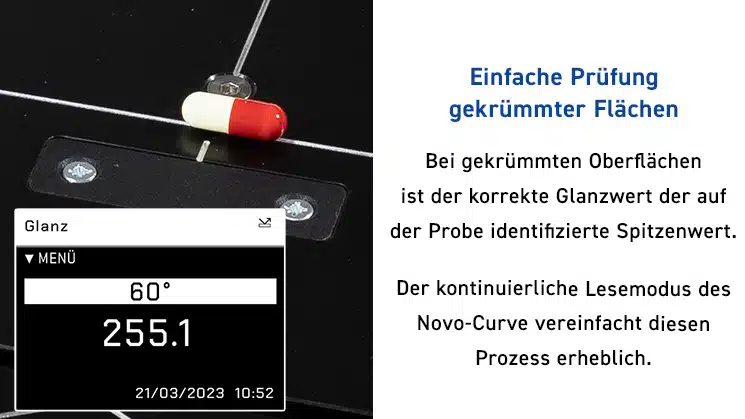 Glanz

▼ MENÜ

60°

255.1

21/03/2023 10:52

Einfache Prüfung gekrümmter Flächen

Bei gekrümmten Oberflächen ist der korrekte Glanzwert der auf der Probe identifizierte Spitzenwert.

Der kontinuierliche Lesemodus des Novo-Curve vereinfacht diesen Prozess erheblich.