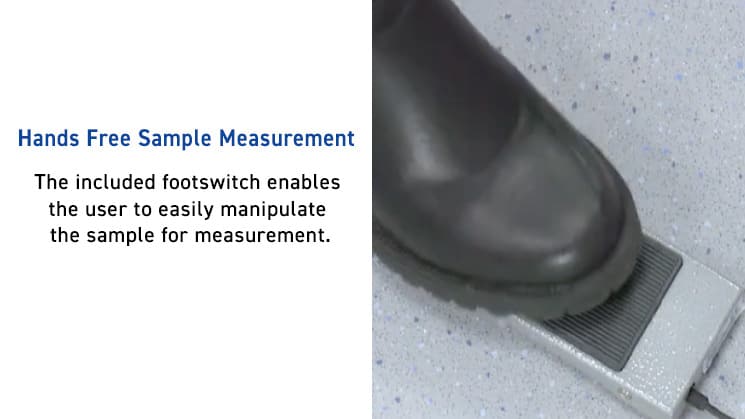 Hands Free Sample Measurement

The included footswitch enables the user to easily manipulate the sample for measurement.