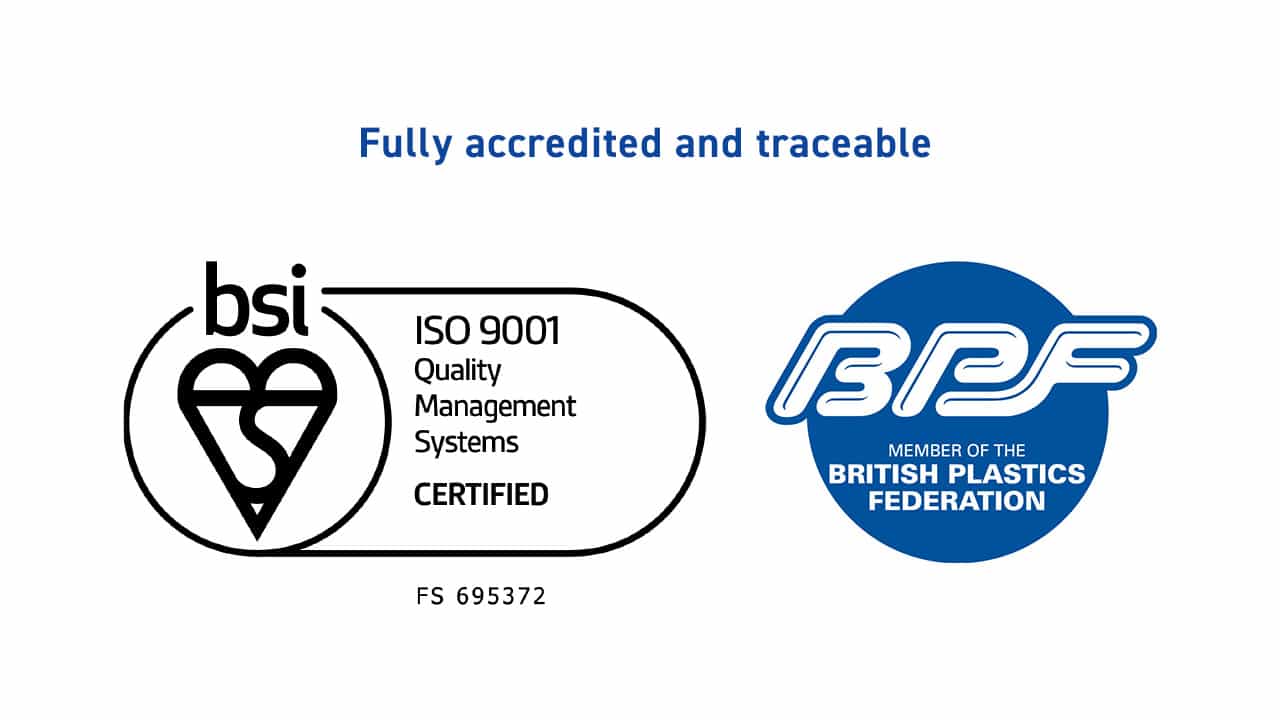 Fully accredited and traceable

bsi

ISO 9001
Quality
Management
Systems
CERTIFIED

FS 695372

BPF

MEMBER OF THE
BRITISH PLASTICS
FEDERATION