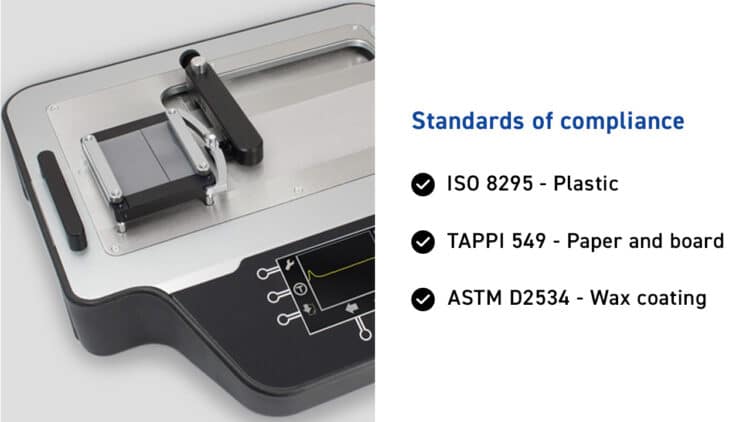 Standards of compliance

ISO 8295 - Plastic

TAPPI 549 - Paper and board

ASTM D2534 - Wax coating