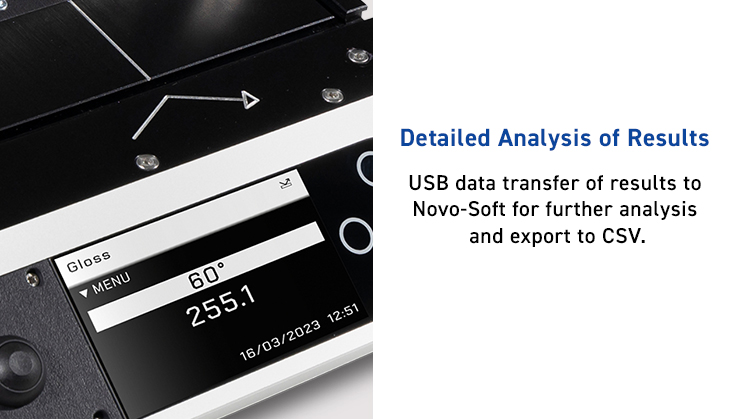 Gloss
▼ MENU
60°
255.1
16/03/2023 12:51

Detailed Analysis of Results

USB data transfer of results to Novo-Soft for further analysis and export to CSV.