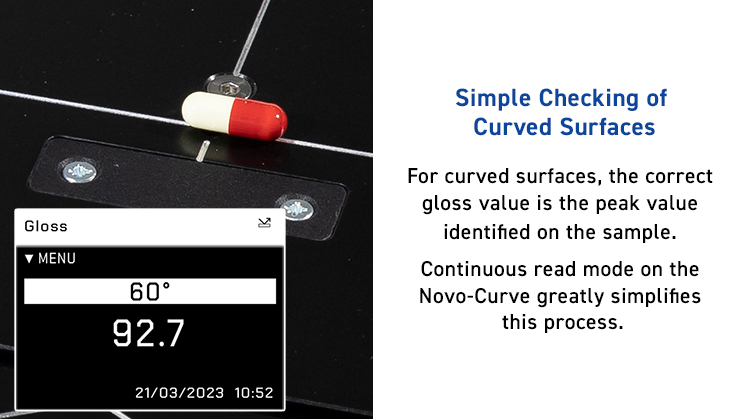 Gloss

▼ MENU

60°

92.7

21/03/2023 10:52

Simple Checking of Curved Surfaces

For curved surfaces, the correct gloss value is the peak value identified on the sample.

Continuous read mode on the Novo-Curve greatly simplifies this process.