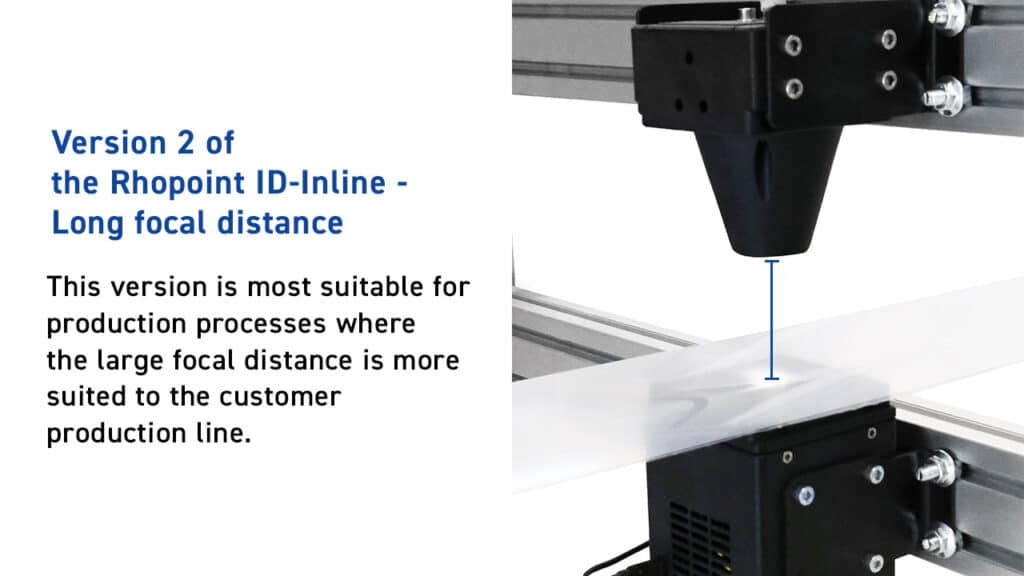 Version 2 of the Rhopoint ID-Inline - Long focal distance

This version is most suitable for production processes where the large focal distance is more suited to the customer production line.