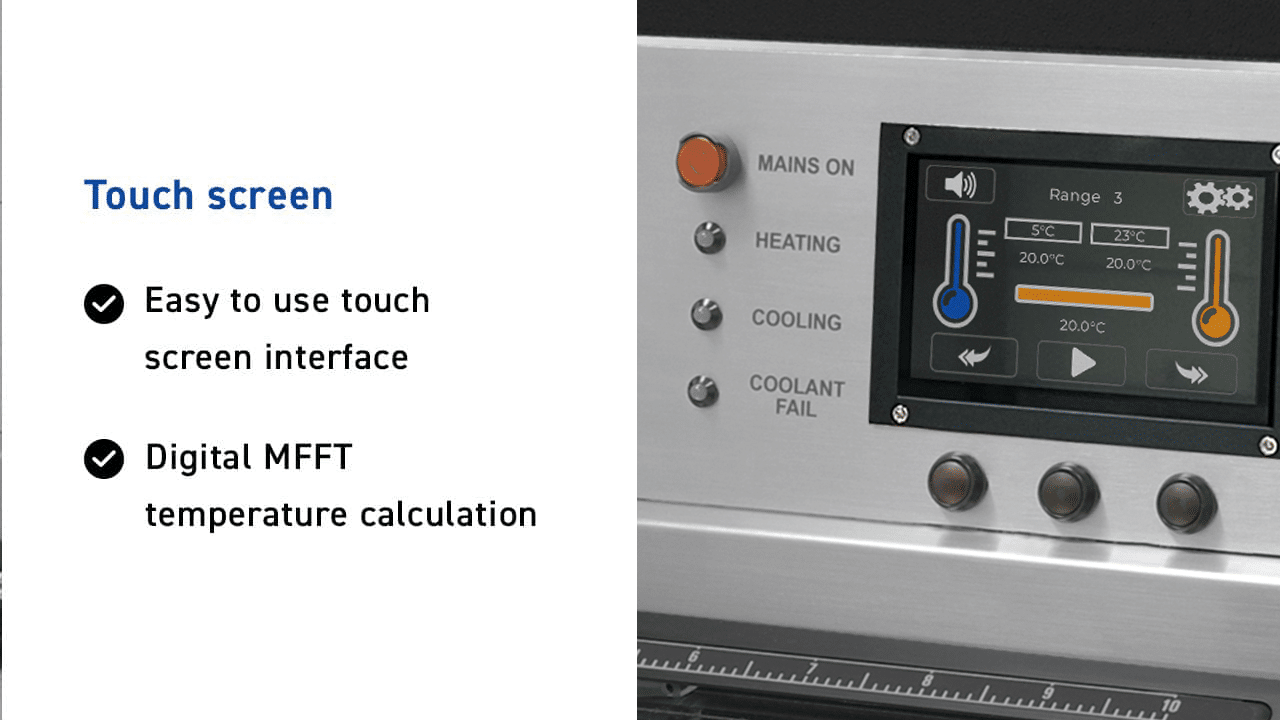 Touch screen

Easy to use touch screen interface

Digital MFFT temperature calculation

MAINS ON

HEATING

COOLING

COOLANT FAIL

Range 3

5°C

23°C

20.0°C

20.0°C

20.0°C

6

7

8

9

10