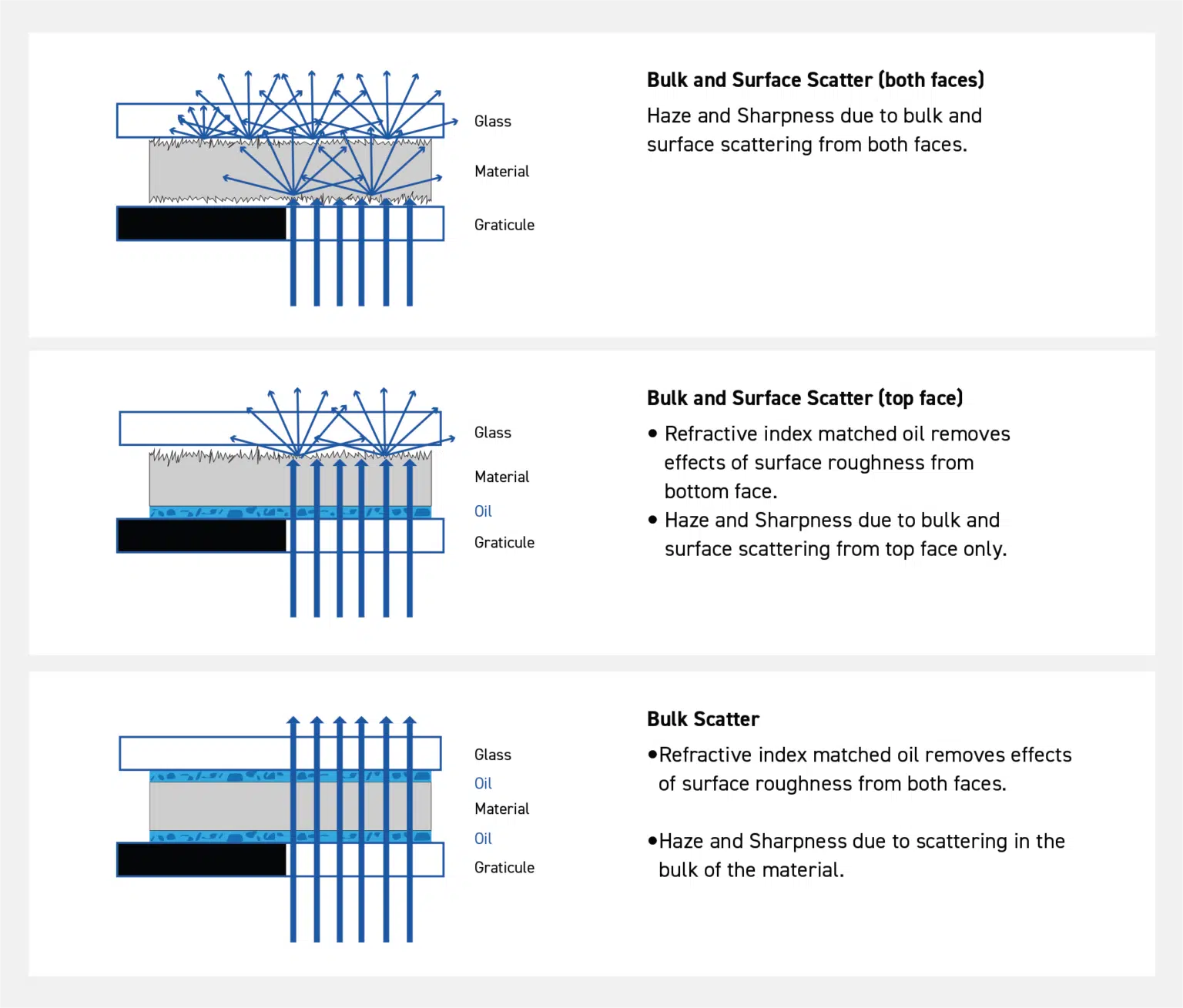 Glass

Material

Graticule

Bulk and Surface Scatter (both faces)

Haze and Sharpness due to bulk and surface scattering from both faces.

Glass

Material

Oil

Graticule

Bulk and Surface Scatter (top face)

• Refractive index matched oil removes effects of surface roughness from bottom face.

• Haze and Sharpness due to bulk and surface scattering from top face only.

Glass

Oil

Material

Oil

Graticule

Bulk Scatter

•Refractive index matched oil removes effects of surface roughness from both faces.

•Haze and Sharpness due to scattering in the bulk of the material.