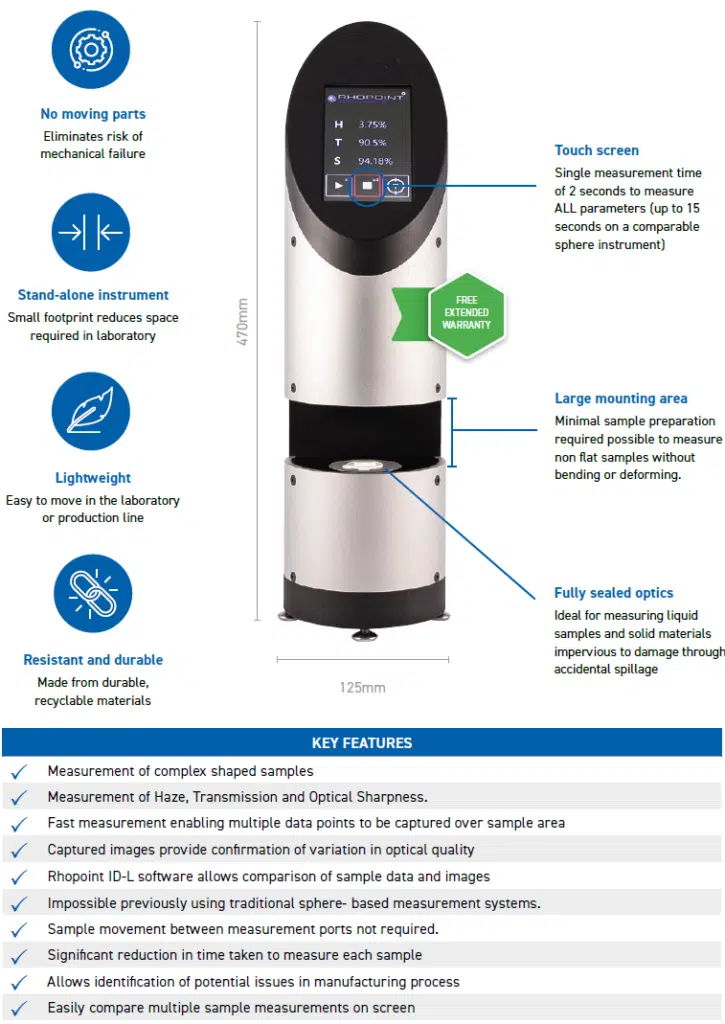 No moving parts
Eliminates risk of mechanical failure

Stand-alone instrument
Small footprint reduces space required in laboratory

Lightweight
Easy to move in the laboratory or production line

Resistant and durable
Made from durable, recyclable materials

470mm

RHOPOINT
H 3.75%
T 90.5%
S 94.18%

FREE EXTENDED WARRANTY

125mm

Touch screen
Single measurement time of 2 seconds to measure ALL parameters (up to 15 seconds on a comparable sphere instrument)

Large mounting area
Minimal sample preparation required possible to measure non flat samples without bending or deforming.

Fully sealed optics
Ideal for measuring liquid samples and solid materials impervious to damage through accidental spillage

KEY FEATURES
✓ Measurement of complex shaped samples
✓ Measurement of Haze, Transmission and Optical Sharpness.
✓ Fast measurement enabling multiple data points to be captured over sample area
✓ Captured images provide confirmation of variation in optical quality
✓ Rhopoint ID-L software allows comparison of sample data and images
✓ Impossible previously using traditional sphere- based measurement systems.
✓ Sample movement between measurement ports not required.
✓ Significant reduction in time taken to measure each sample
✓ Allows identification of potential issues in manufacturing process
✓ Easily compare multiple sample measurements on screen