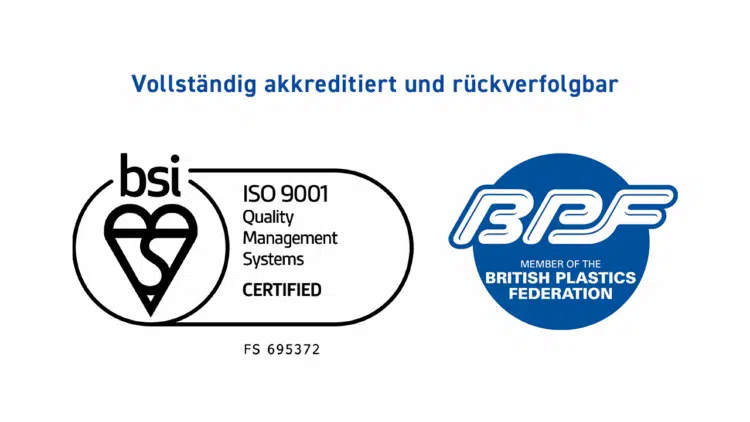 Vollständig akkreditiert und rückverfolgbar

bsi

ISO 9001
Quality
Management
Systems
CERTIFIED

FS 695372

BPF

MEMBER OF THE
BRITISH PLASTICS
FEDERATION