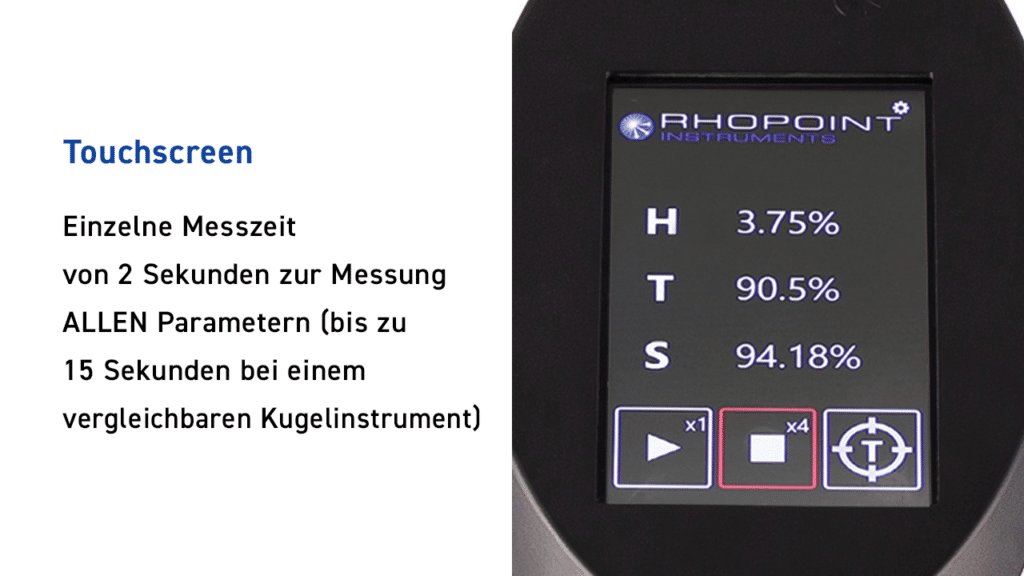 Touchscreen

Einzelne Messzeit von 2 Sekunden zur Messung ALLEN Parametern (bis zu 15 Sekunden bei einem vergleichbaren Kugelinstrument)

RHOPOINT
INSTRUMENTS

H 3.75%

T 90.5%

S 94.18%

x1

x4

T