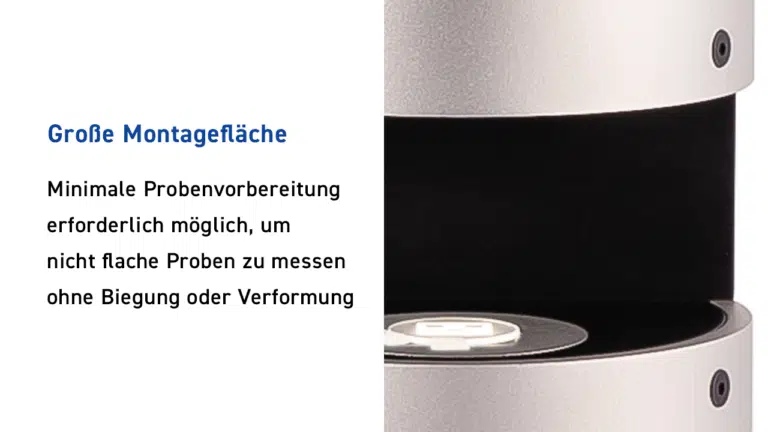 Große Montagefläche

Minimale Probenvorbereitung erforderlich möglich, um nicht flache Proben zu messen ohne Biegung oder Verformung