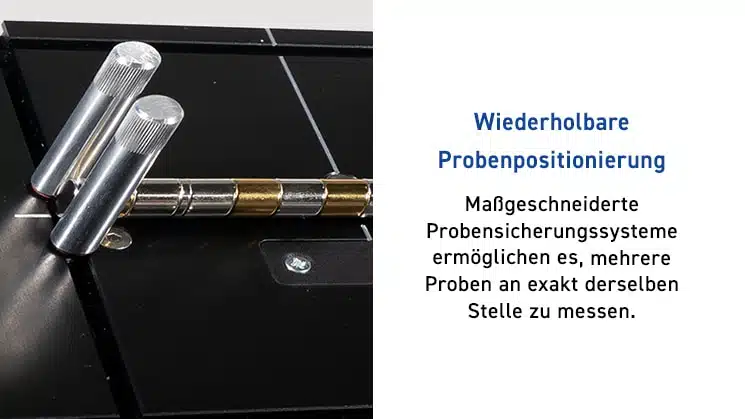 Wiederholbare Probenpositionierung

Maßgeschneiderte Probensicherungssysteme ermöglichen es, mehrere Proben an exakt derselben Stelle zu messen.