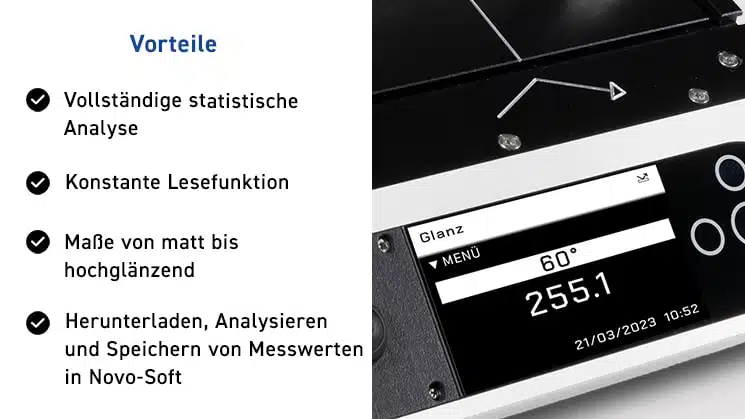 Vorteile

Vollständige statistische Analyse

Konstante Lesefunktion

Maße von matt bis hochglänzend

Herunterladen, Analysieren und Speichern von Messwerten in Novo-Soft

Glanz
▼ MENÜ
60°
255.1
21/03/2023 10:52