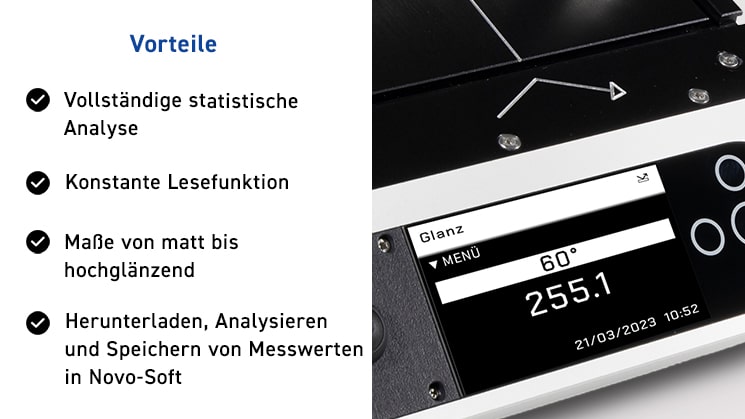 Vorteile

Vollständige statistische Analyse

Konstante Lesefunktion

Maße von matt bis hochglänzend

Herunterladen, Analysieren und Speichern von Messwerten in Novo-Soft

Glanz

▼ MENÜ

60°

255.1

21/03/2023 10:52