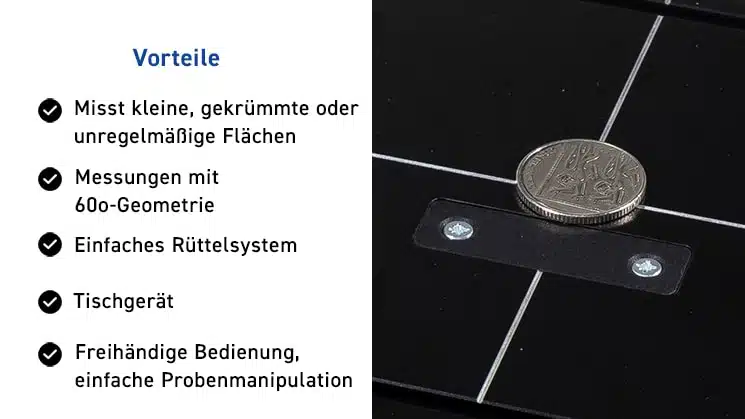 Vorteile

Misst kleine, gekrümmte oder unregelmäßige Flächen

Messungen mit 60o-Geometrie

Einfaches Rüttelsystem

Tischgerät

Freihändige Bedienung, einfache Probenmanipulation