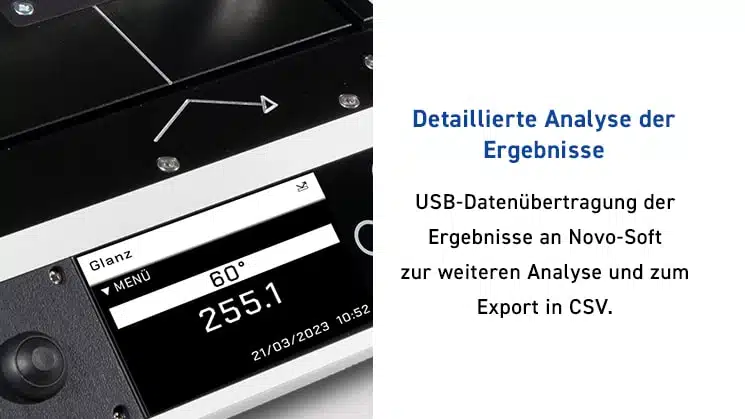 Glanz
▼ MENÜ
60°
255.1
21/03/2023 10:52

Detaillierte Analyse der Ergebnisse

USB-Datenübertragung der Ergebnisse an Novo-Soft zur weiteren Analyse und zum Export in CSV.