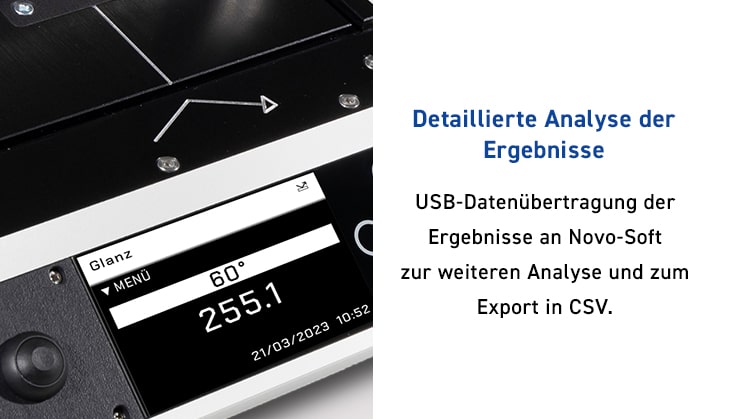 Glanz
▼ MENÜ
60°
255.1
21/03/2023 10:52

Detaillierte Analyse der Ergebnisse

USB-Datenübertragung der Ergebnisse an Novo-Soft zur weiteren Analyse und zum Export in CSV.