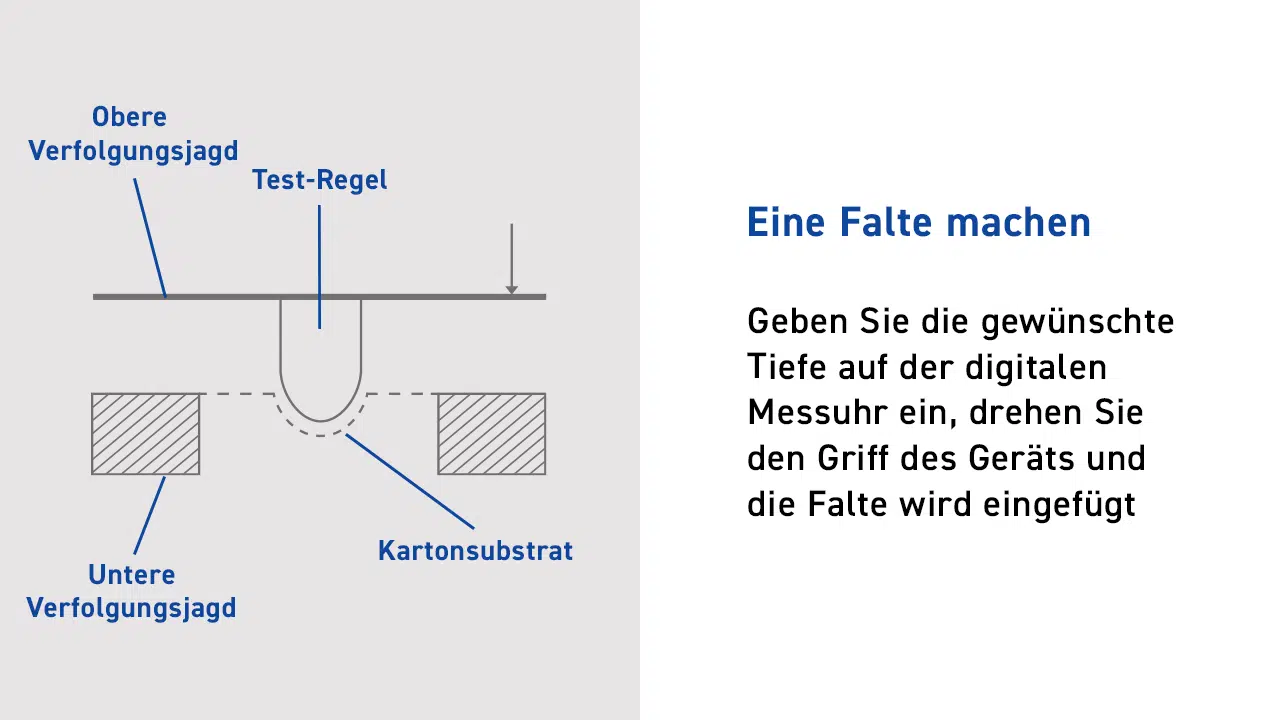 Obere Verfolgungsjagd

Test-Regel

Untere Verfolgungsjagd

Kartonsubstrat

Eine Falte machen

Geben Sie die gewünschte Tiefe auf der digitalen Messuhr ein, drehen Sie den Griff des Geräts und die Falte wird eingefügt