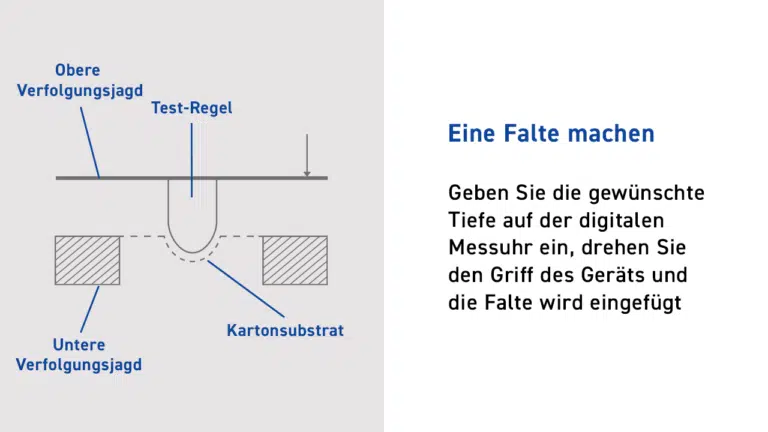 Obere Verfolgungsjagd

Test-Regel

Untere Verfolgungsjagd

Kartonsubstrat

Eine Falte machen

Geben Sie die gewünschte Tiefe auf der digitalen Messuhr ein, drehen Sie den Griff des Geräts und die Falte wird eingefügt