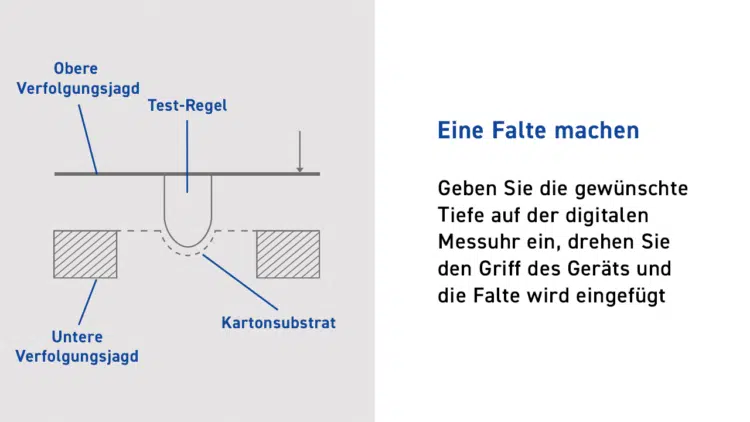 Obere Verfolgungsjagd

Test-Regel

Untere Verfolgungsjagd

Kartonsubstrat

Eine Falte machen

Geben Sie die gewünschte Tiefe auf der digitalen Messuhr ein, drehen Sie den Griff des Geräts und die Falte wird eingefügt