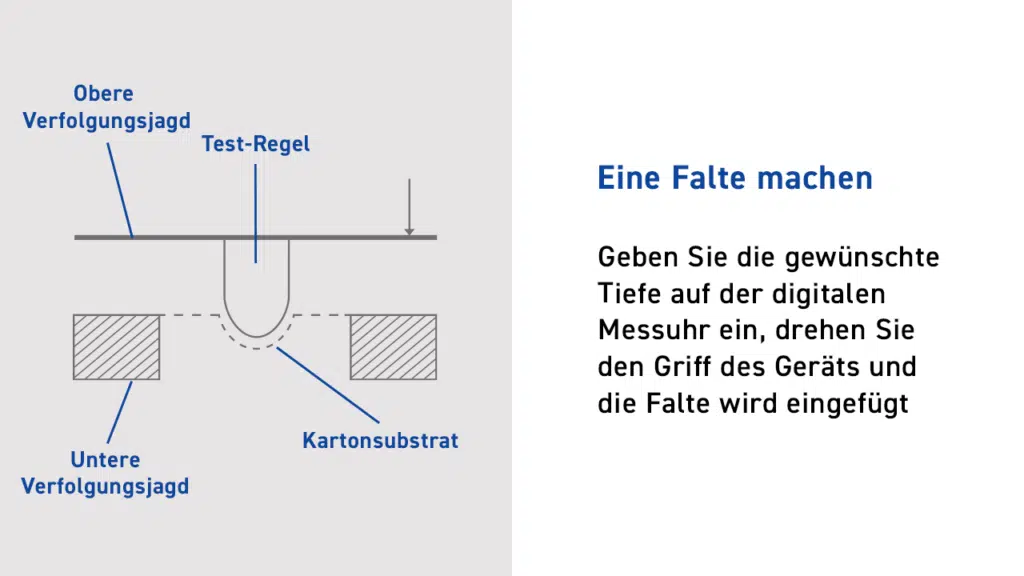 Obere Verfolgungsjagd

Test-Regel

Untere Verfolgungsjagd

Kartonsubstrat

Eine Falte machen

Geben Sie die gewünschte Tiefe auf der digitalen Messuhr ein, drehen Sie den Griff des Geräts und die Falte wird eingefügt