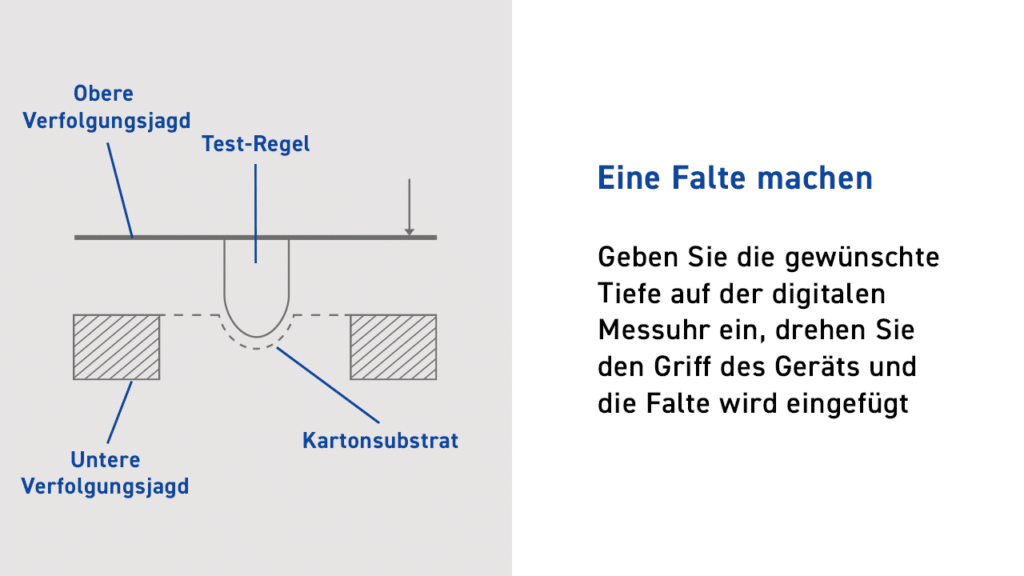 Obere Verfolgungsjagd

Test-Regel

Untere Verfolgungsjagd

Kartonsubstrat

Eine Falte machen

Geben Sie die gewünschte Tiefe auf der digitalen Messuhr ein, drehen Sie den Griff des Geräts und die Falte wird eingefügt