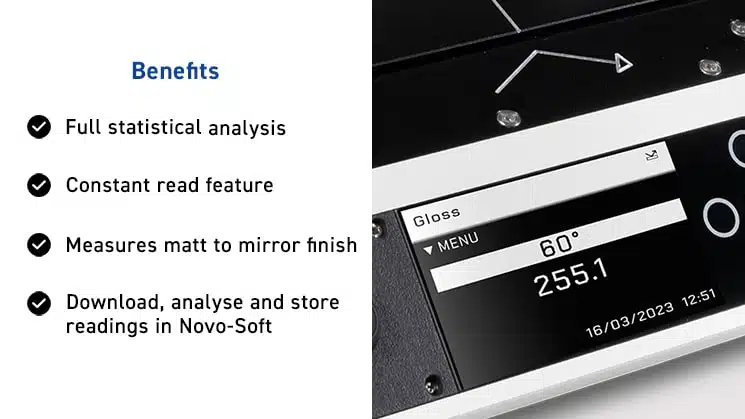 Benefits

Full statistical analysis

Constant read feature

Measures matt to mirror finish

Download, analyse and store readings in Novo-Soft

Gloss

▼ MENU

60°

255.1

16/03/2023 12:51