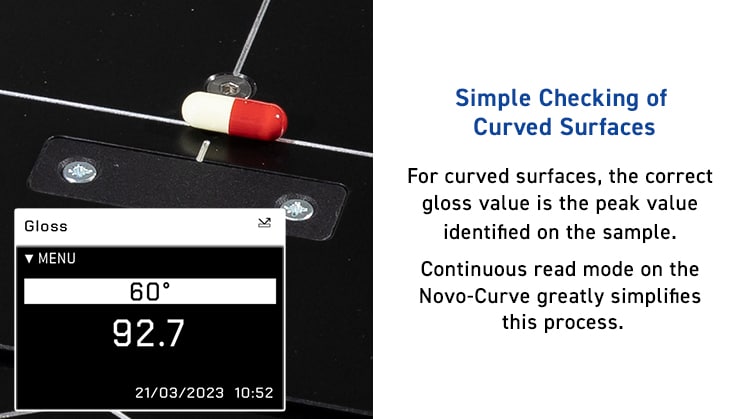 Gloss

▼ MENU

60°

92.7

21/03/2023 10:52

Simple Checking of Curved Surfaces

For curved surfaces, the correct gloss value is the peak value identified on the sample.

Continuous read mode on the Novo-Curve greatly simplifies this process.