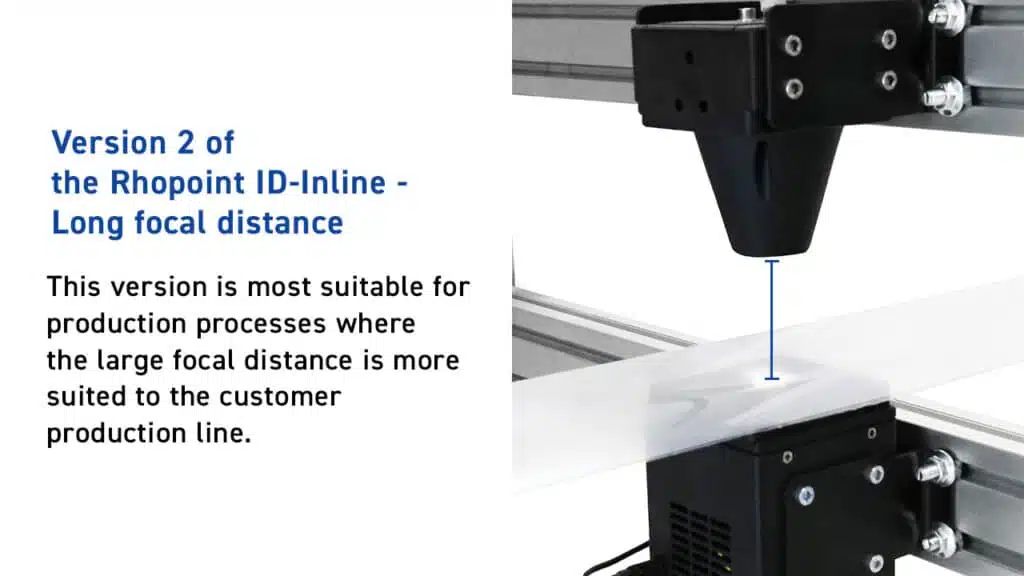 Version 2 of
the Rhopoint ID-Inline -
Long focal distance

This version is most suitable for production processes where the large focal distance is more suited to the customer production line.