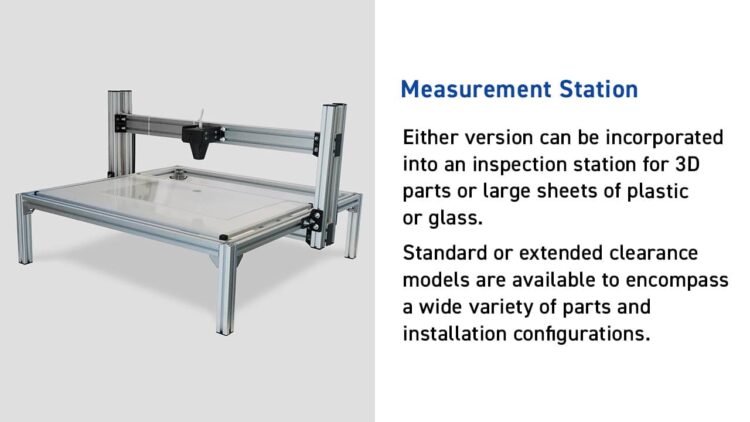 Measurement Station

Either version can be incorporated into an inspection station for 3D parts or large sheets of plastic or glass.

Standard or extended clearance models are available to encompass a wide variety of parts and installation configurations.