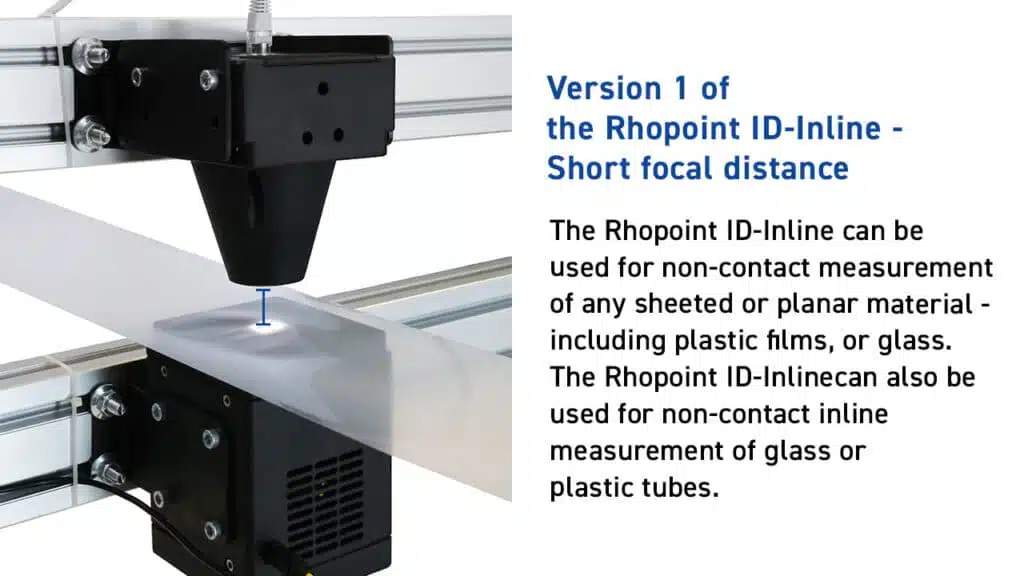 Version 1 of the Rhopoint ID-Inline - Short focal distance

The Rhopoint ID-Inline can be used for non-contact measurement of any sheeted or planar material - including plastic films, or glass. The Rhopoint ID-Inlinecan also be used for non-contact inline measurement of glass or plastic tubes.