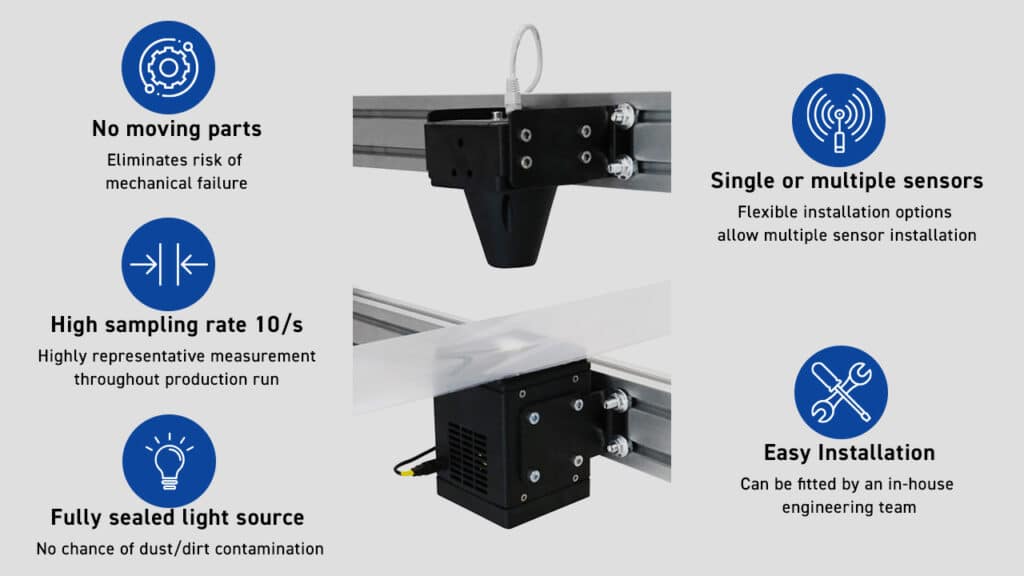 No moving parts

Eliminates risk of mechanical failure

High sampling rate 10/s

Highly representative measurement throughout production run

Fully sealed light source

No chance of dust/dirt contamination

Single or multiple sensors

Flexible installation options allow multiple sensor installation

Easy Installation

Can be fitted by an in-house engineering team