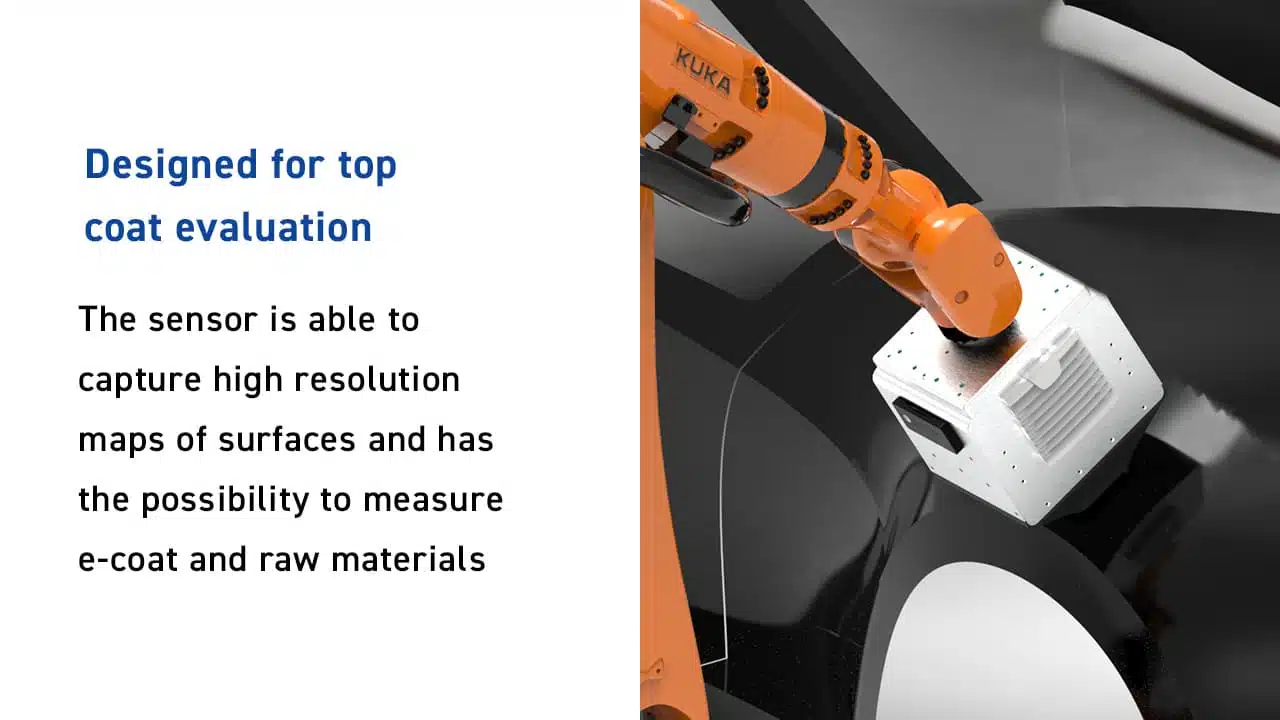 Designed for top coat evaluation

The sensor is able to capture high resolution maps of surfaces and has the possibility to measure e-coat and raw materials

KUKA