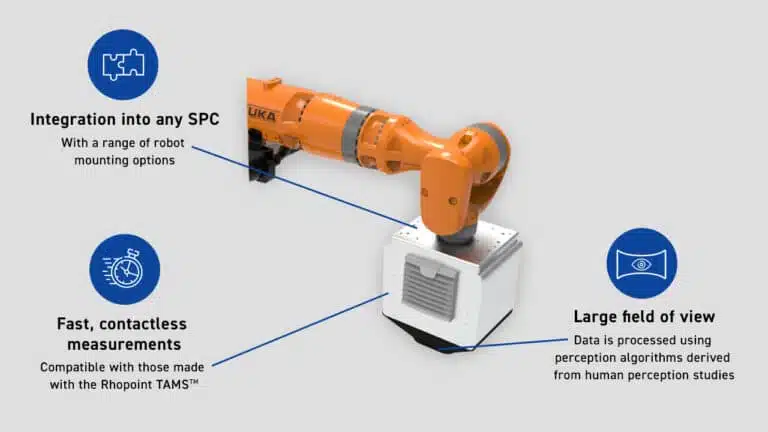 Integration into any SPC
With a range of robot mounting options

UKA

Fast, contactless measurements
Compatible with those made with the Rhopoint TAMS™

Large field of view
Data is processed using perception algorithms derived from human perception studies