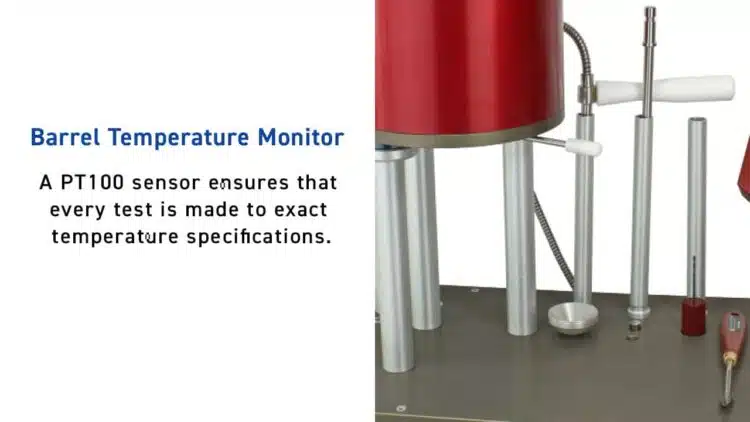 Barrel Temperature Monitor

A PT100 sensor ensures that every test is made to exact temperature specifications.