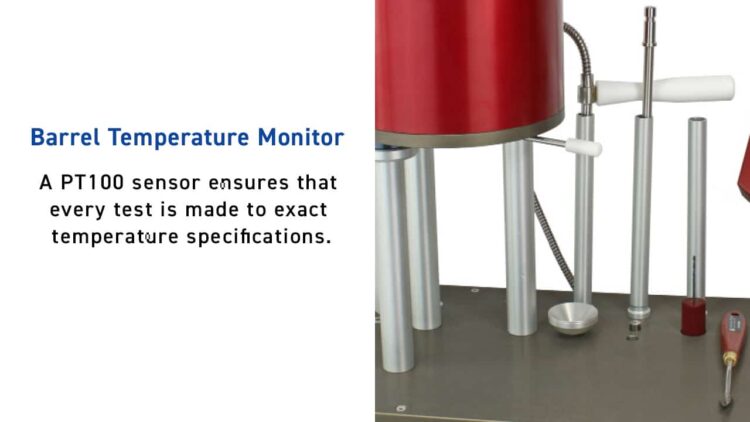 Barrel Temperature Monitor

A PT100 sensor ensures that every test is made to exact temperature specifications.