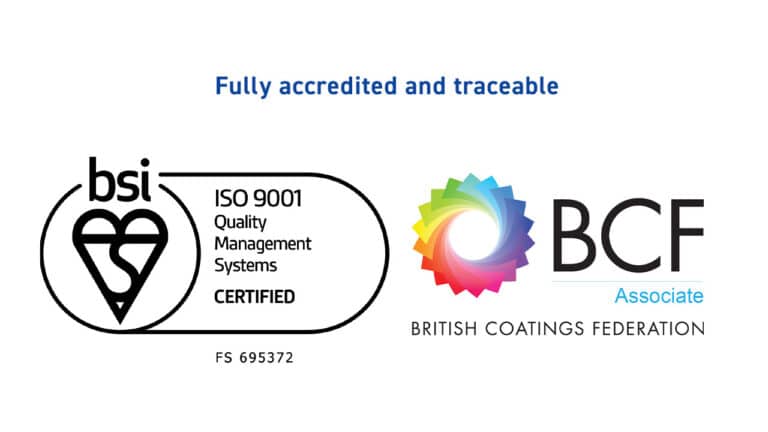 Fully accredited and traceable

bsi

ISO 9001
Quality
Management
Systems
CERTIFIED

FS 695372

BCF
Associate
BRITISH COATINGS FEDERATION