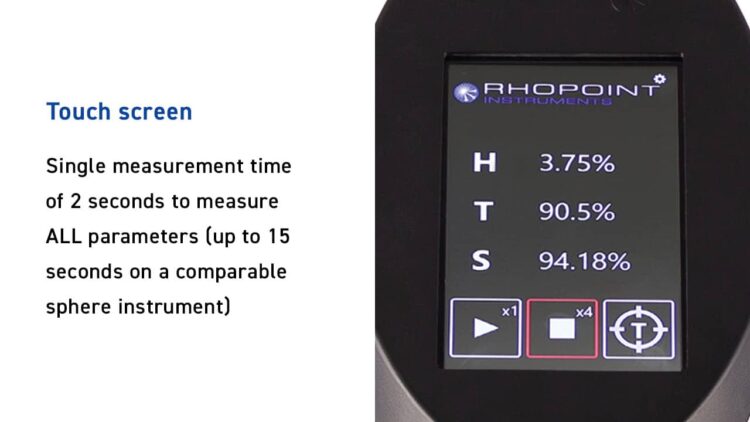 Touch screen

Single measurement time of 2 seconds to measure ALL parameters (up to 15 seconds on a comparable sphere instrument)

RHOPOINT
INSTRUMENTS

H 3.75%
T 90.5%
S 94.18%

x1
x4
T