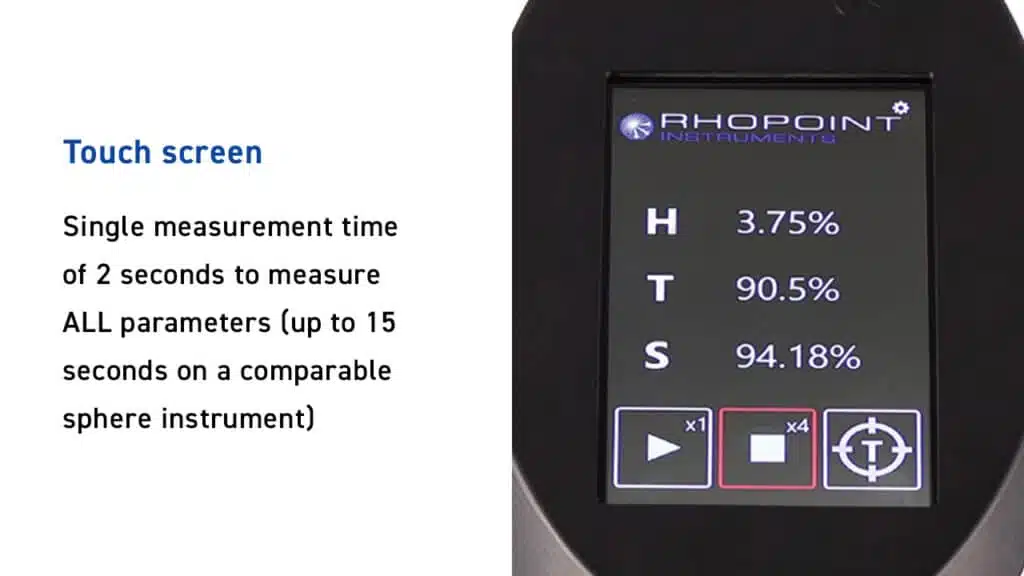 Touch screen

Single measurement time of 2 seconds to measure ALL parameters (up to 15 seconds on a comparable sphere instrument)

RHOPOINT
INSTRUMENTS

H 3.75%

T 90.5%

S 94.18%

x1

x4

T