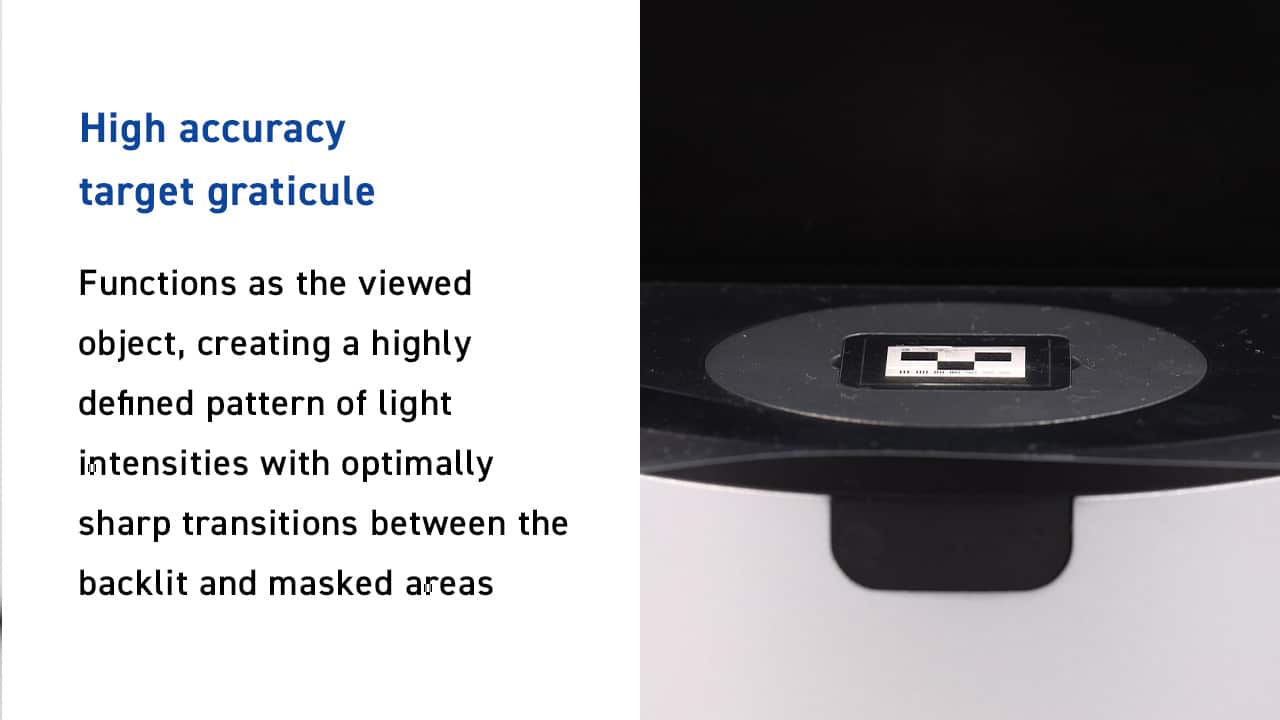 High accuracy target graticule

Functions as the viewed object, creating a highly defined pattern of light intensities with optimally sharp transitions between the backlit and masked areas