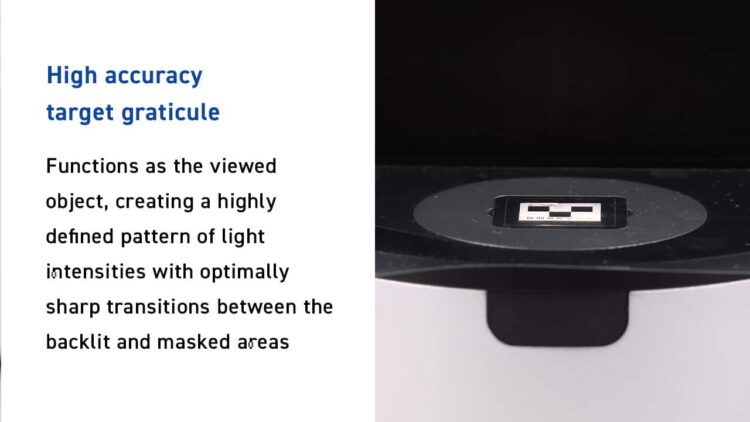 High accuracy target graticule

Functions as the viewed object, creating a highly defined pattern of light intensities with optimally sharp transitions between the backlit and masked areas