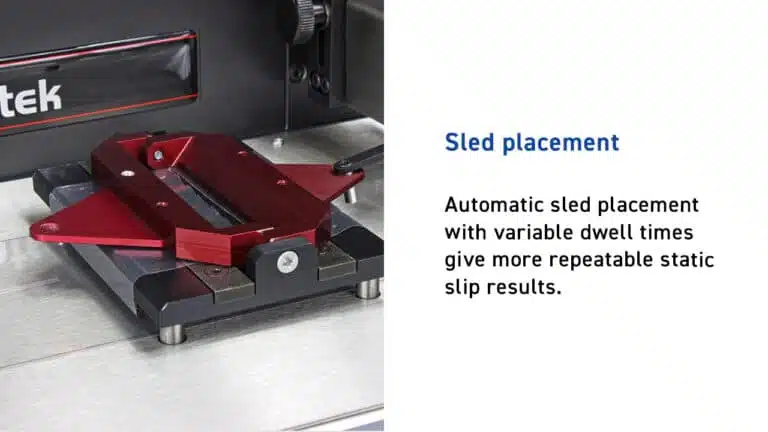 tek

Sled placement

Automatic sled placement with variable dwell times give more repeatable static slip results.