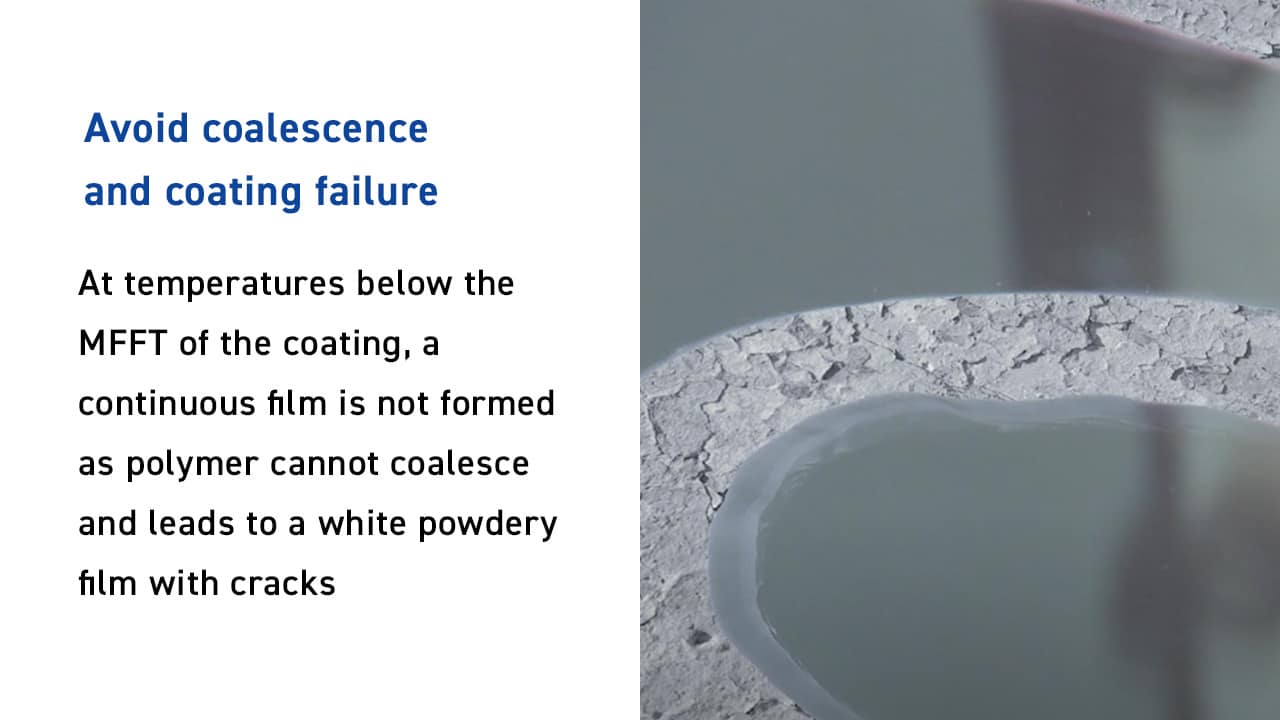 Avoid coalescence and coating failure

At temperatures below the MFFT of the coating, a continuous film is not formed as polymer cannot coalesce and leads to a white powdery film with cracks