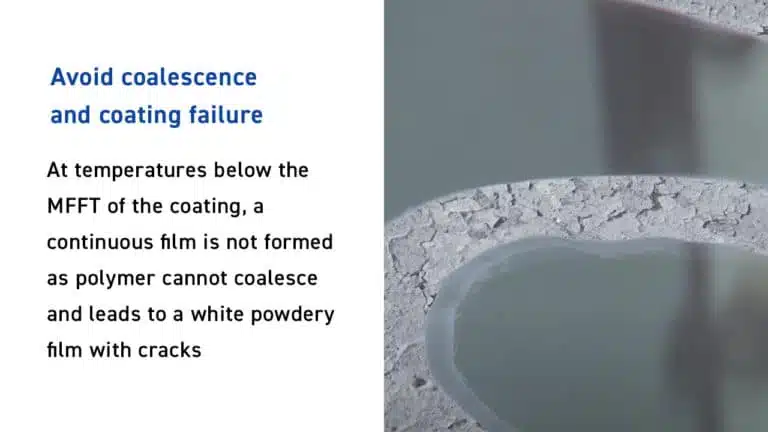 Avoid coalescence and coating failure

At temperatures below the MFFT of the coating, a continuous film is not formed as polymer cannot coalesce and leads to a white powdery film with cracks