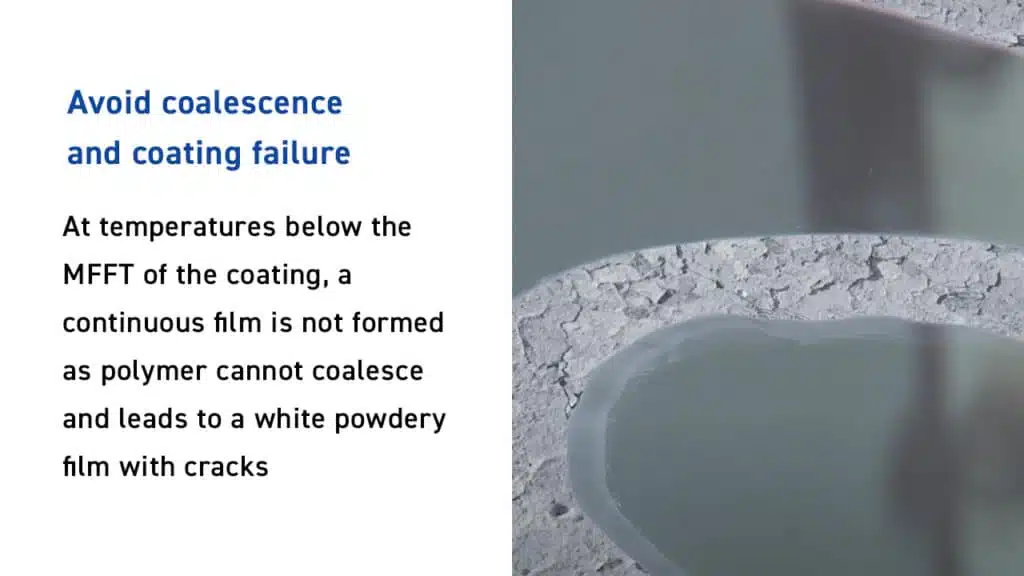 Avoid coalescence and coating failure

At temperatures below the MFFT of the coating, a continuous film is not formed as polymer cannot coalesce and leads to a white powdery film with cracks