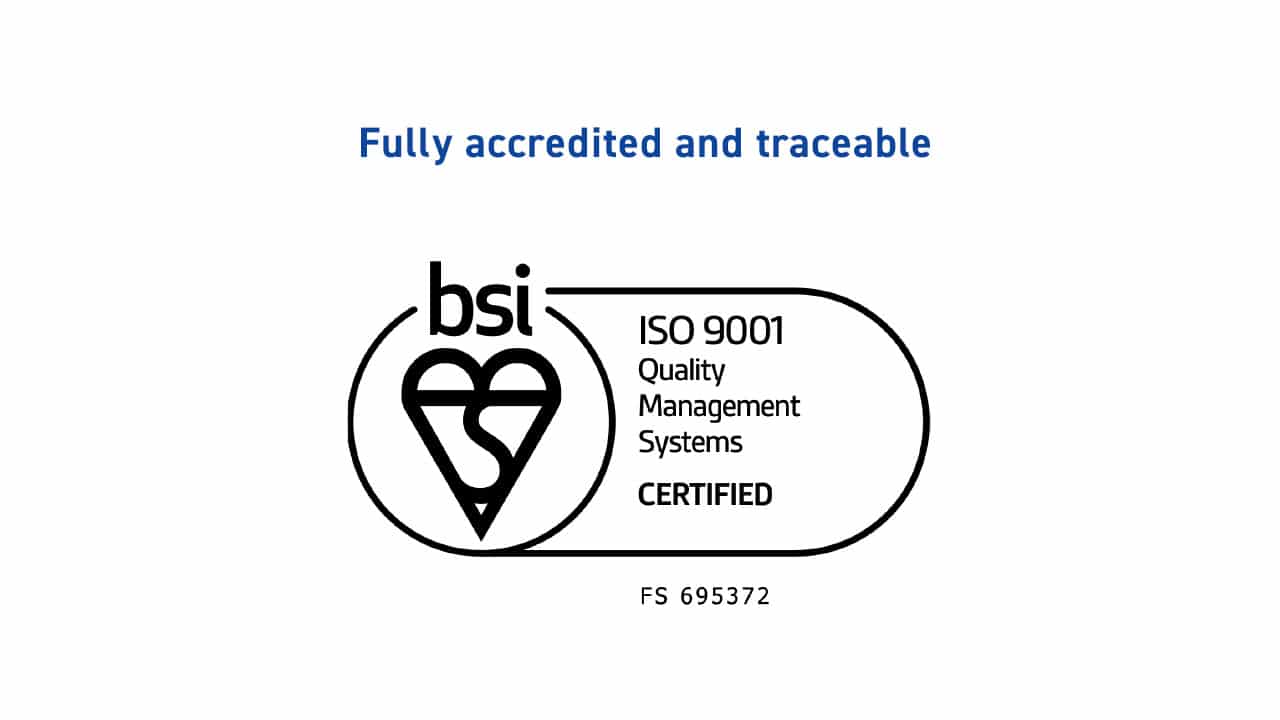 Fully accredited and traceable

bsi

ISO 9001
Quality
Management
Systems

CERTIFIED

FS 695372